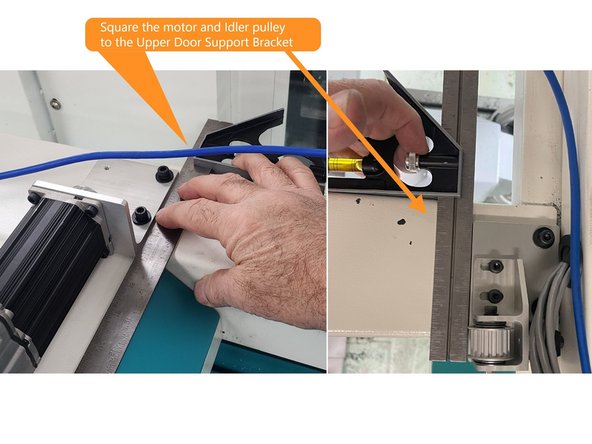 Square the motor and Idler pulley to the Upper Door Support Bracket