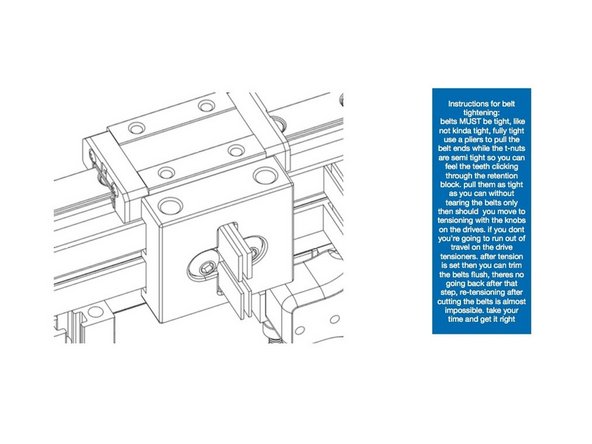 Instructions for belt tightening:
belts MUST be tight, like not kinda tight, fully tight use a pliers to pull the belt ends while the t-nuts are semi tight so you can feel the teeth clicking through the retention block. pull them as tight as you can without tearing the belts only then should you move to tensioning with the knobs on the drives. if you dont you're going to run out of travel on the drive tensioners. after tension is set then you can trim the belts flush, theres no going back after that step, re-tensioning after cutting the belts is almost impossible. take your time and get it right