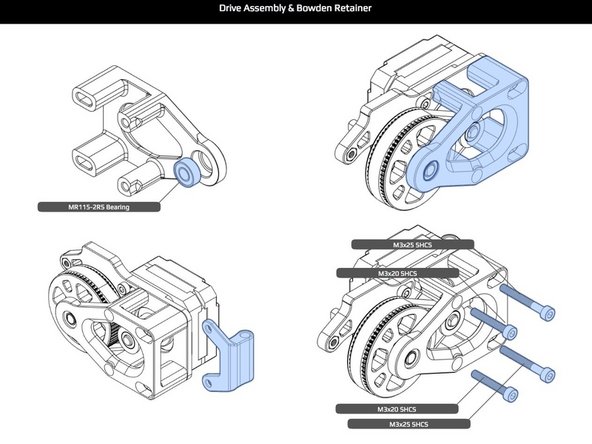 Drive Assembly & Bowden Retainer

MR115-2RS Bearing

M3x25 SHCS

M3x20 SHCS

M3x20 SHCS

M3x25 SHCS