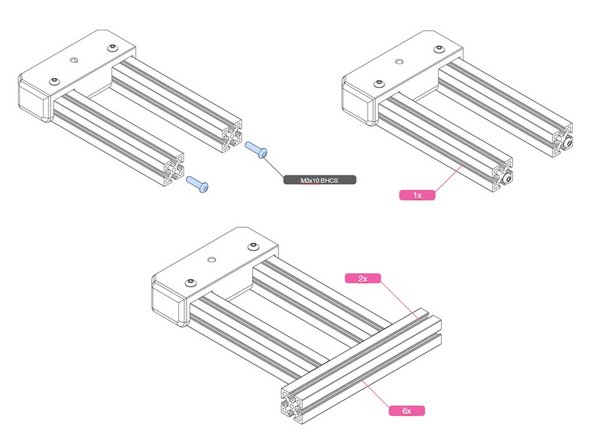 M3x10 BHCS

1x

2x

6x