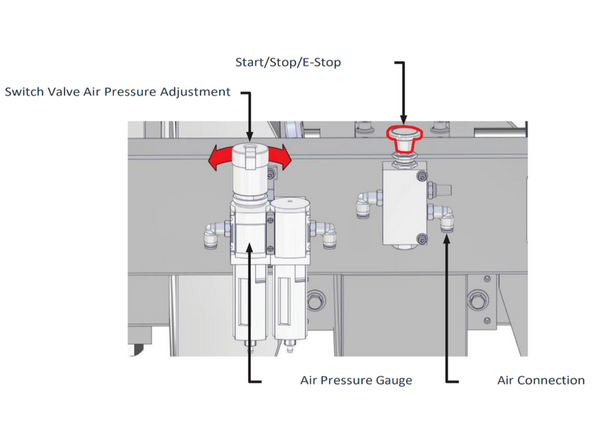 Start/Stop/E-Stop

Switch Valve Air Pressure Adjustment

Air Pressure Gauge

Air Connection