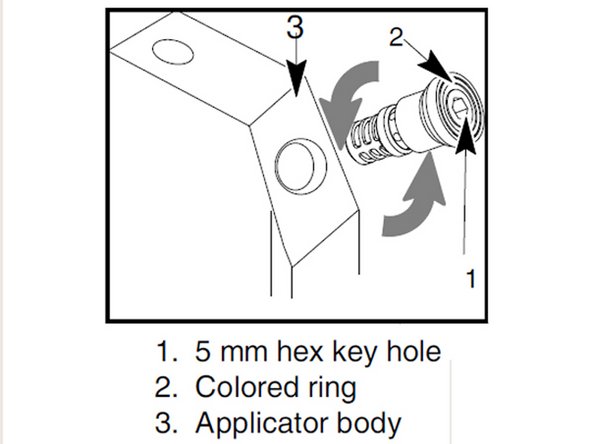 3
2
1

1. 5 mm hex key hole
2. Colored ring
3. Applicator body