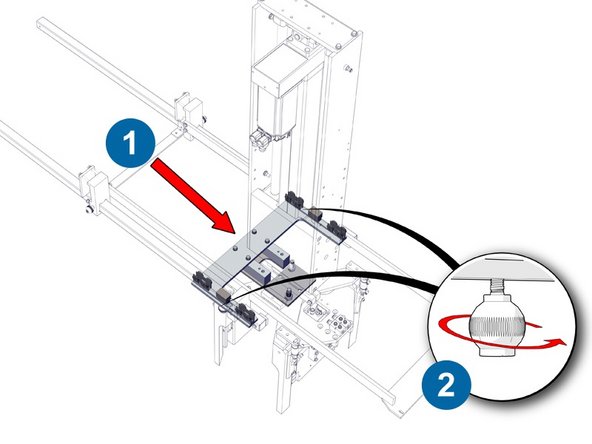 1

2