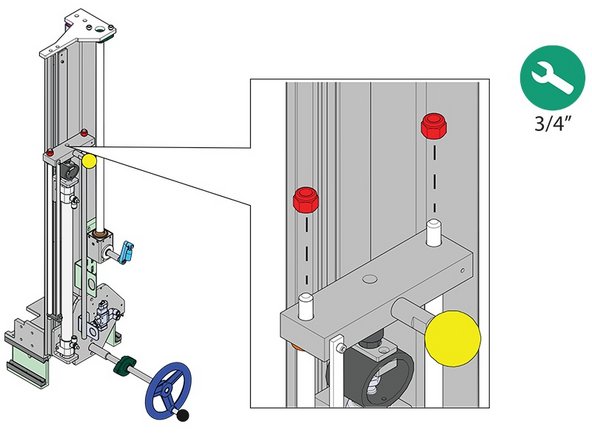 3/4"