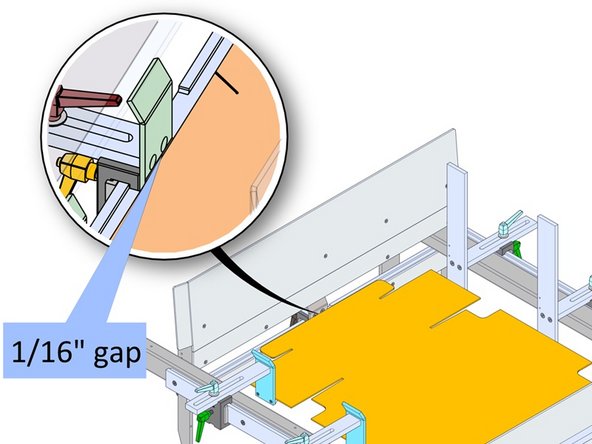 1/16" gap