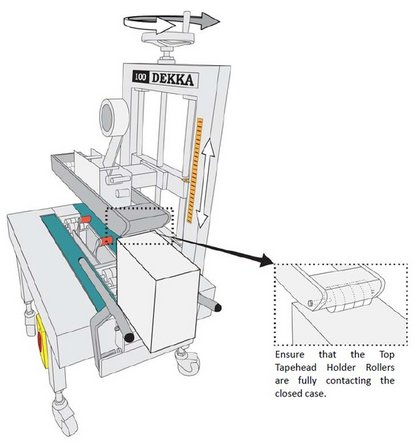 100 DEKKA

Ensure that the Top Tapehead Holder Rollers are fully contacting the closed case.