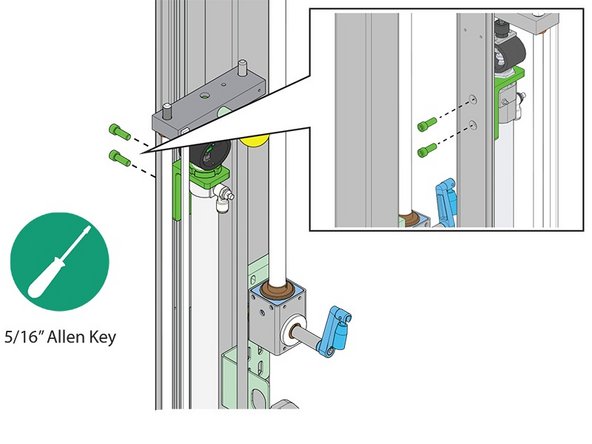 5/16" Allen Key