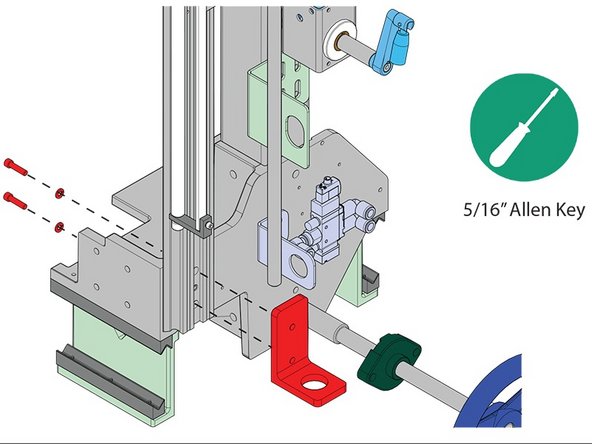 5/16" Allen Key