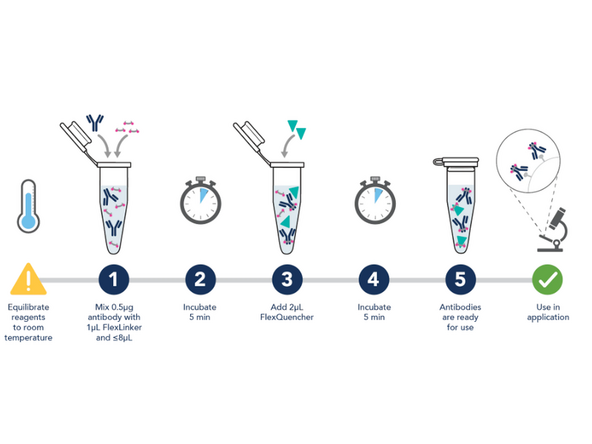 Equilibrate reagents to room temperature

1

Mix 0.5µg antibody with 1µL FlexLinker and ≤8µL

2

Incubate 5 min

3

Add 2µL FlexQuencher

4

Incubate 5 min

5

Antibodies are ready for use

Use in application